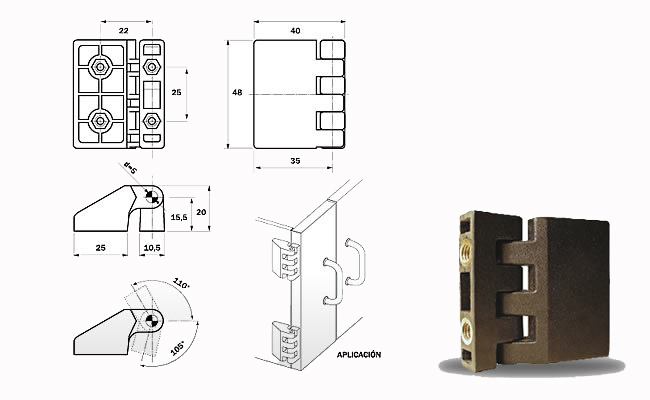 22

25

40

48

35

d=5

15,5

20

25

10,5

110°

105°

APLICACIÓN